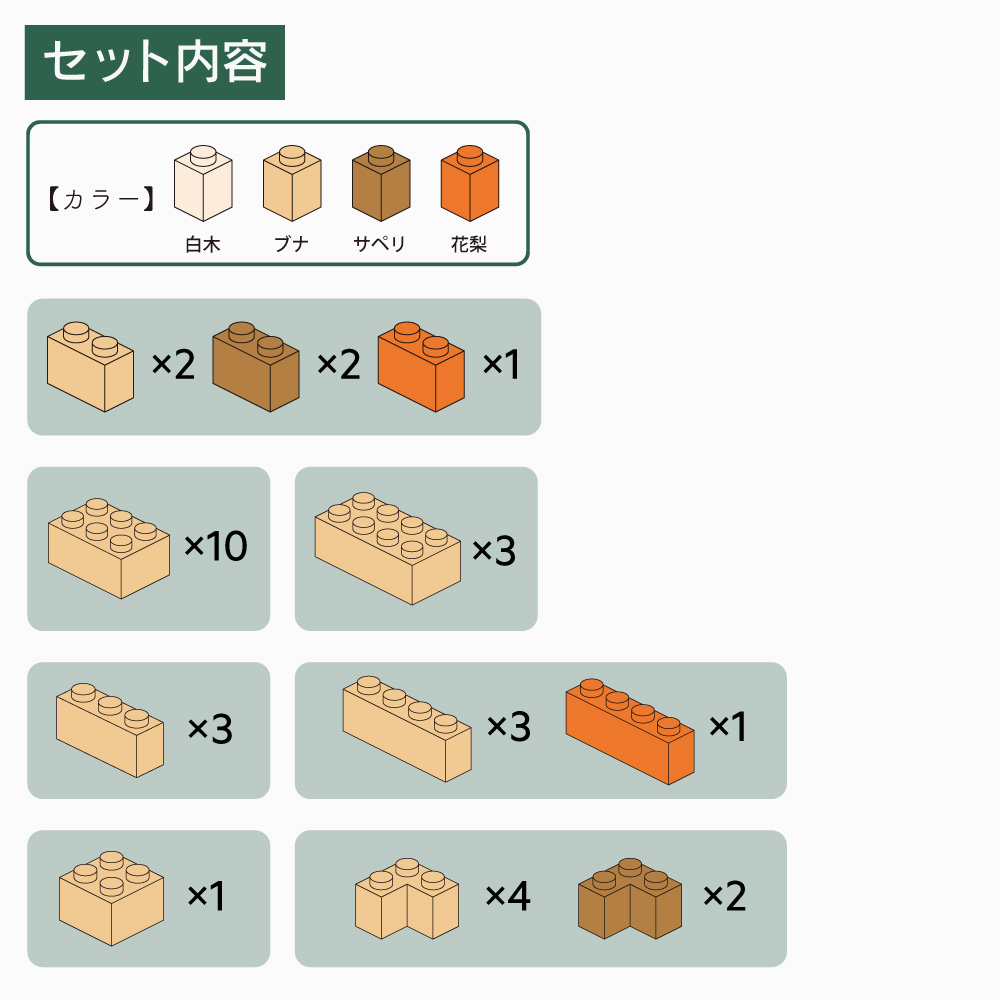 セット内容

【カラー】

白木 ブナ サペリ 花梨

×2 ×2 ×1

×10

×3

×3

×3 ×1

×1

×4 ×2