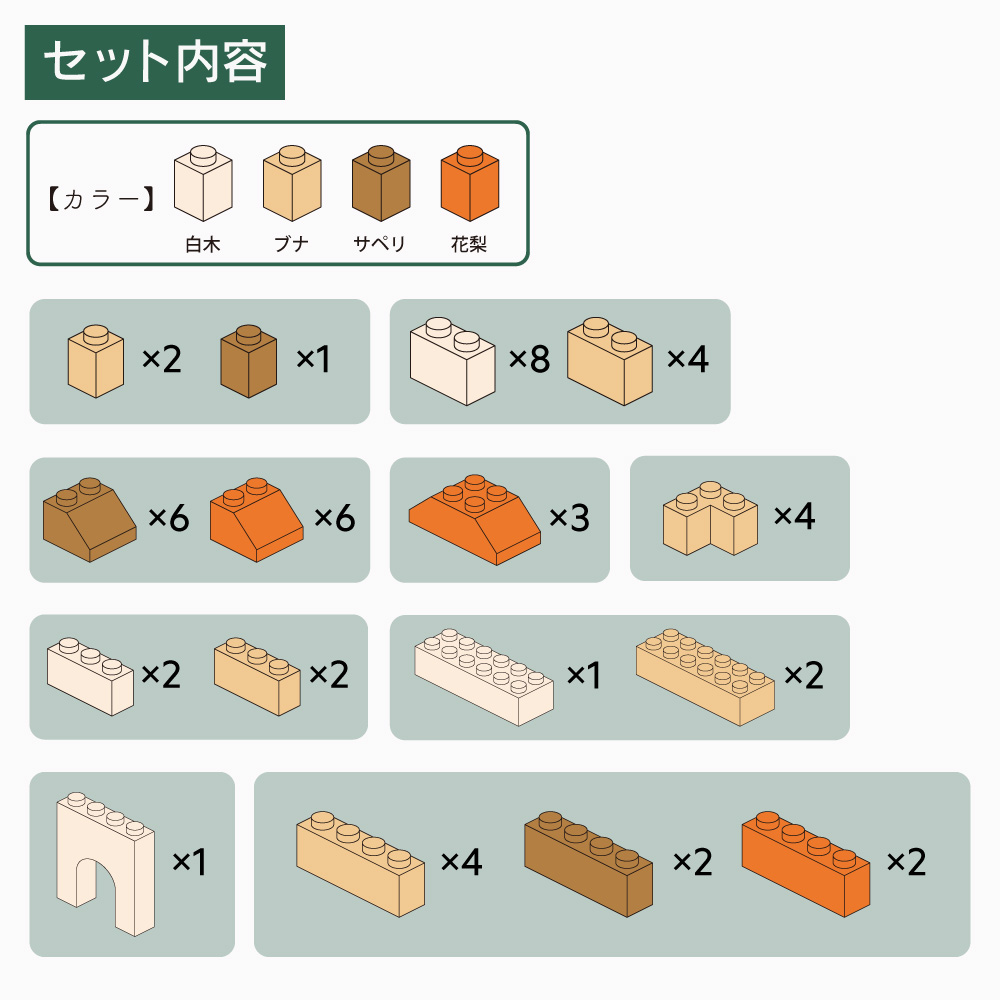 セット内容

【カラー】 白木 ブナ サペリ 花梨

×2 ×1 ×8 ×4

×6 ×6 ×3 ×4

×2 ×2 ×1 ×2

×1 ×4 ×2 ×2