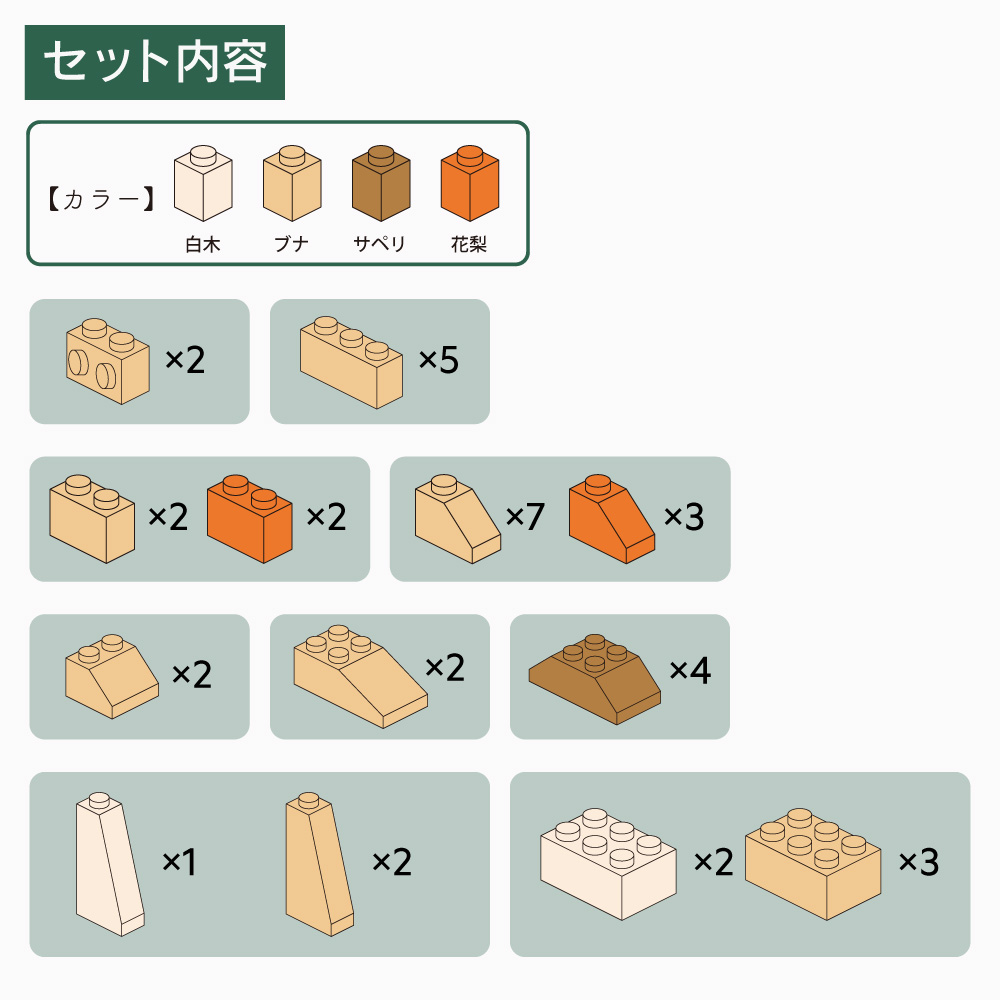 セット内容

【カラー】
白木 ブナ サペリ 花梨

×2 ×5

×2 ×2 ×7 ×3

×2 ×2 ×4

×1 ×2 ×2 ×3