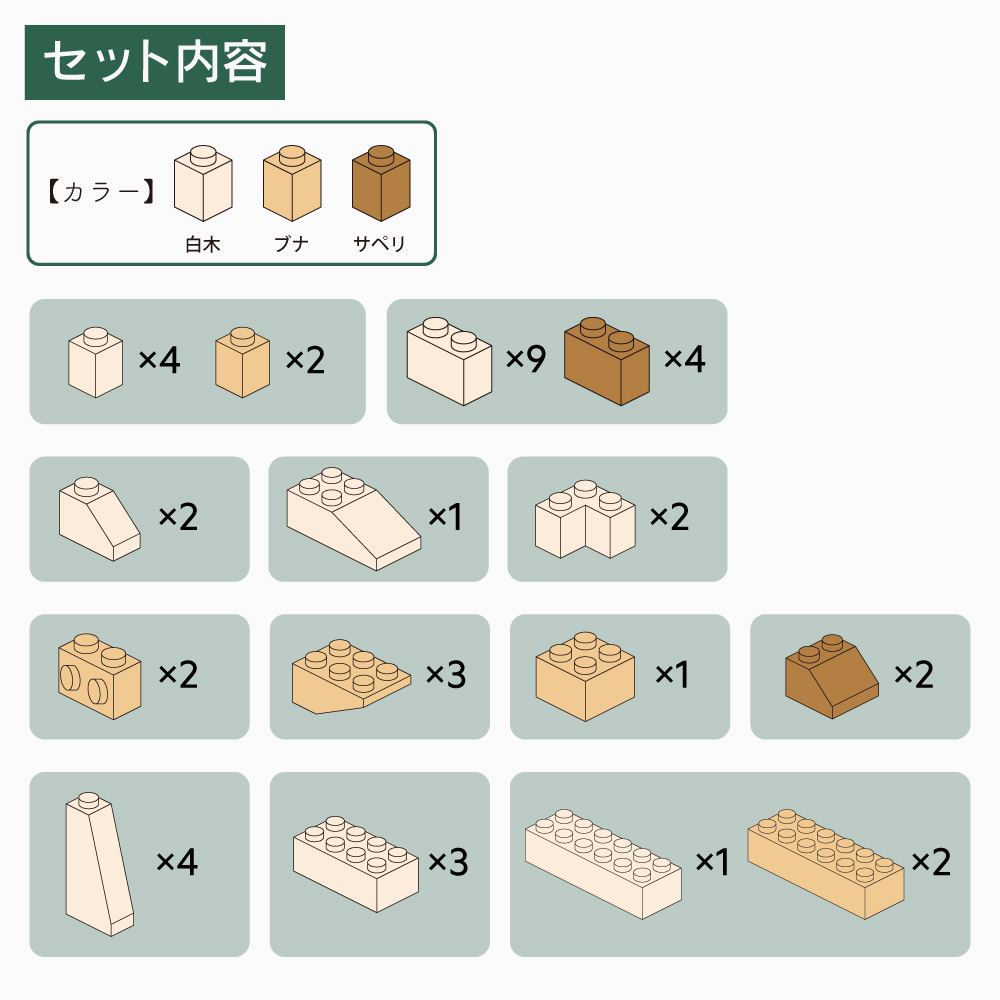 セット内容

【カラー】 白木 ブナ サペリ

×4 ×2 ×9 ×4

×2 ×1 ×2

×2 ×3 ×1 ×2

×4 ×3 ×1 ×2