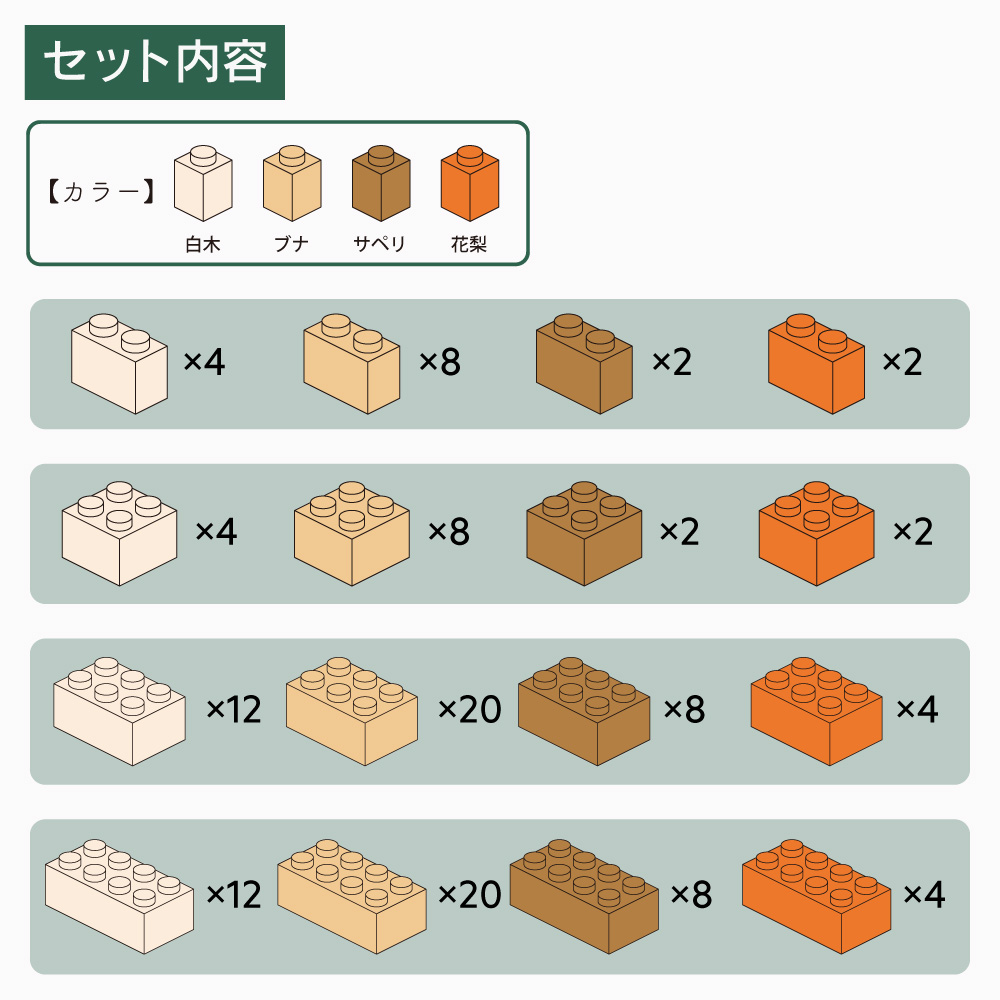 セット内容

【カラー】
白木 ブナ サペリ 花梨

×4 ×8 ×2 ×2

×4 ×8 ×2 ×2

×12 ×20 ×8 ×4

×12 ×20 ×8 ×4