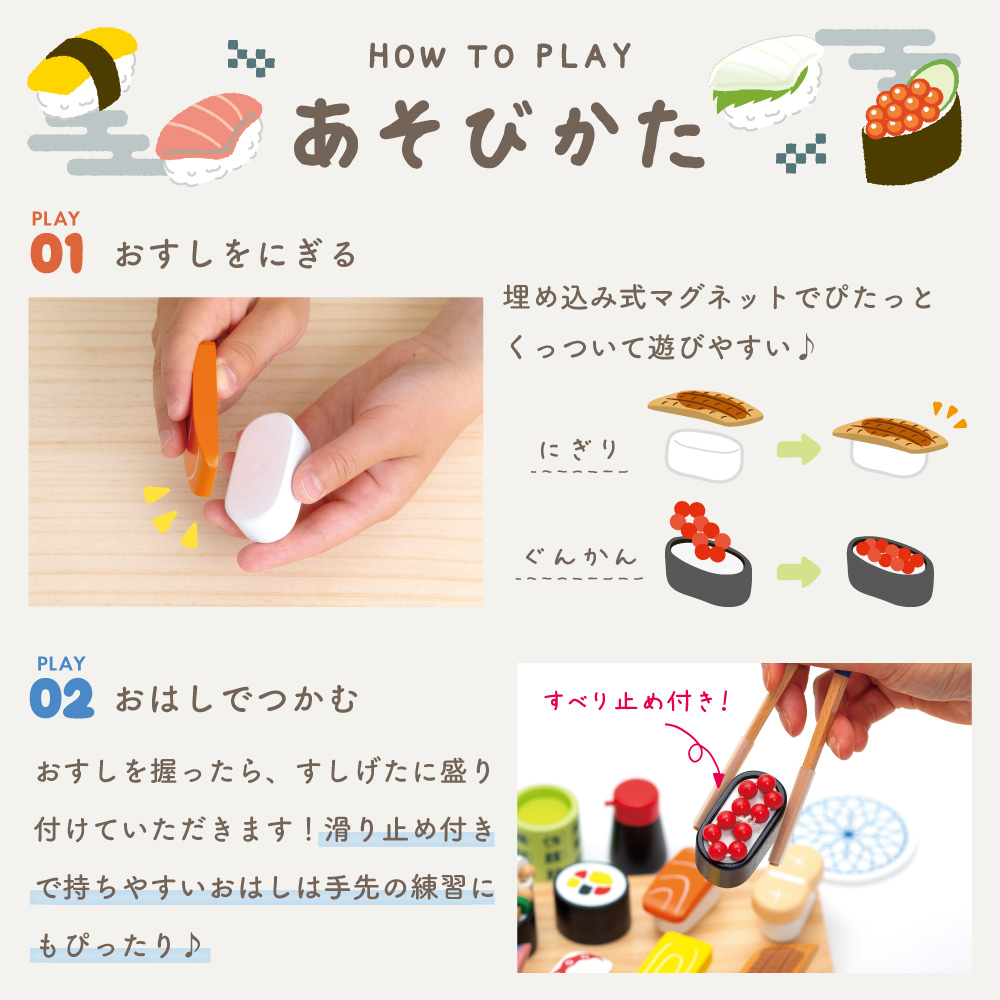 HOW TO PLAY
あそびかた

PLAY 01 おすしをにぎる

埋め込み式マグネットでぴたっとくっついて遊びやすい♪

にぎり

ぐんかん

PLAY 02 おはしでつかむ

おすしを握ったら、すしげたに盛り付けていただきます！滑り止め付きで持ちやすいおはしは手先の練習にもぴったり♪

すべり止め付き！